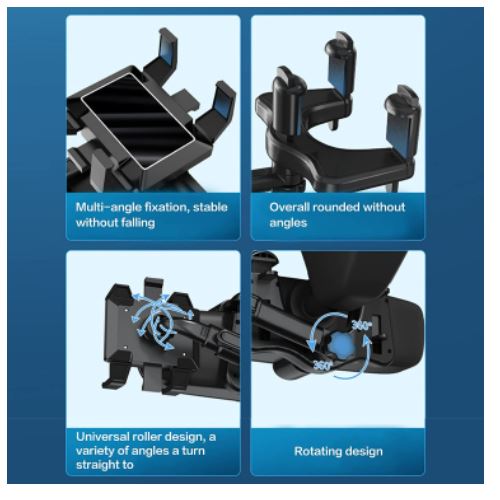 Multi-angle fixation, stable without falling

Overall rounded without angles

Universal roller design, a variety of angles a turn straight to

360°

360°

Rotating design